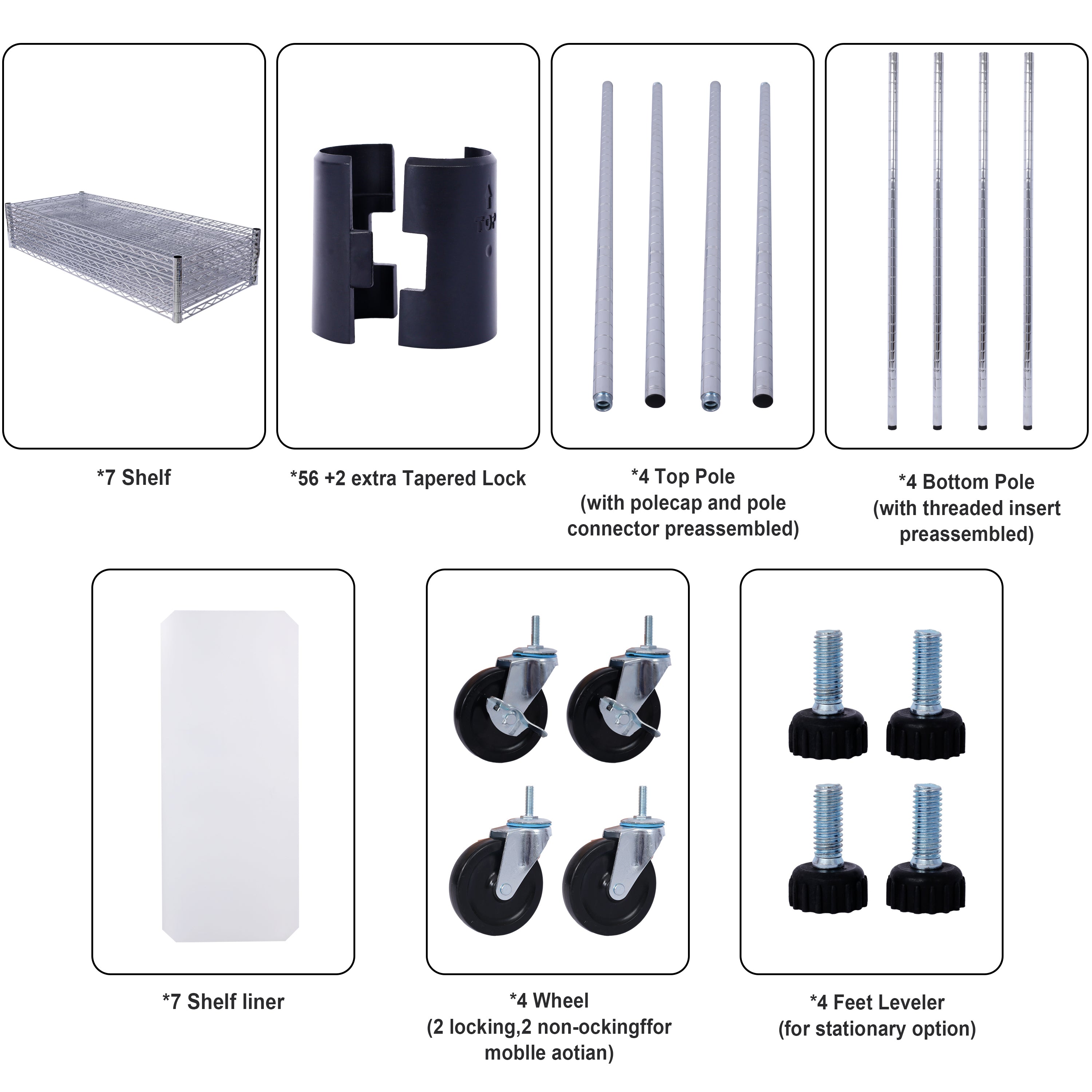 TOP

*7 Shelf

*56 +2 extra Tapered Lock

*4 Top Pole
(with polecap and pole connector preassembled)

*4 Bottom Pole
(with threaded insert preassembled)

*7 Shelf liner

*4 Wheel
(2 locking,2 non-ockingffor moblle aotian)

*4 Feet Leveler
(for stationary option)